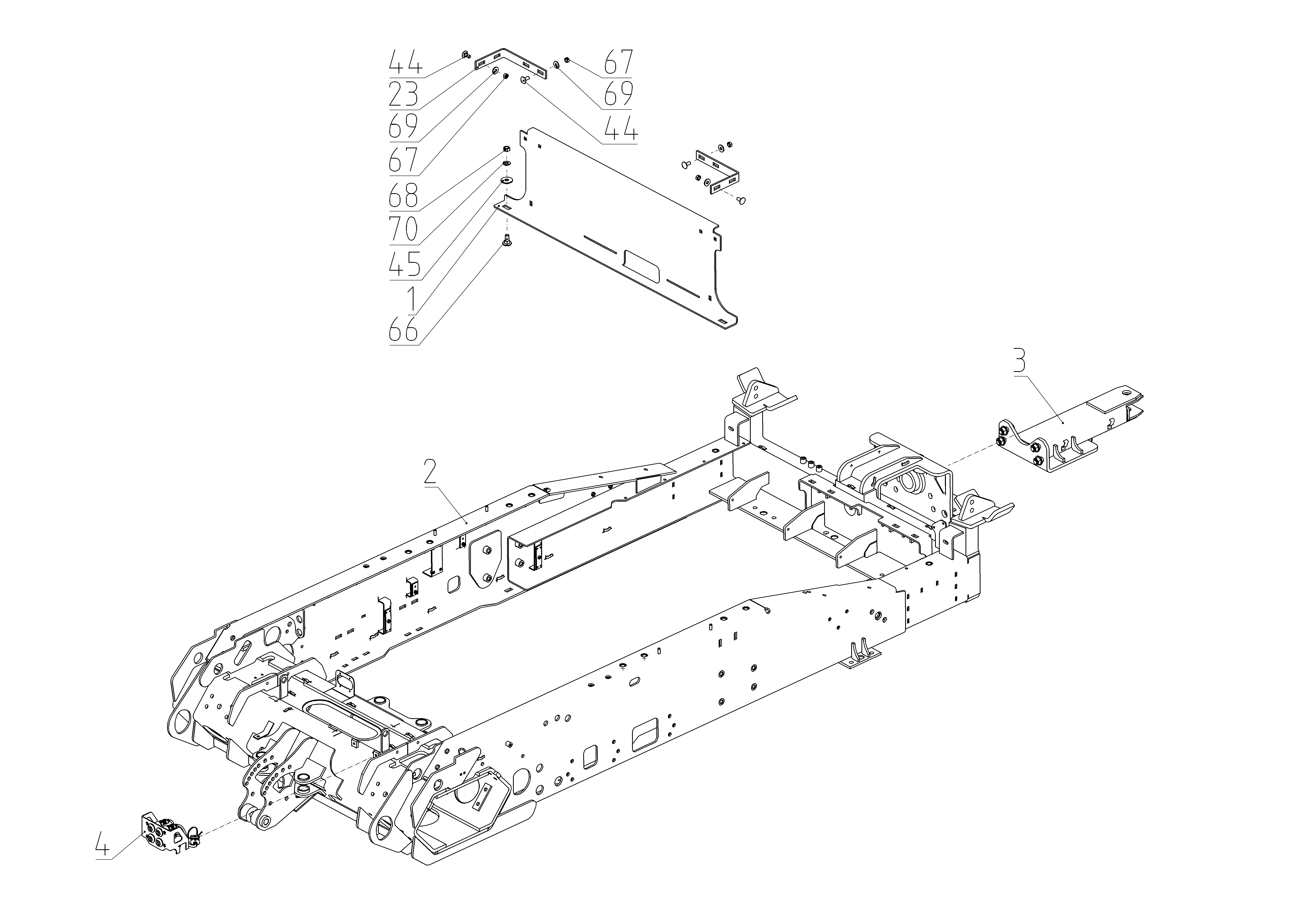 44
23
69
67
68
70
45
1
66
67
69
44
3
2
4